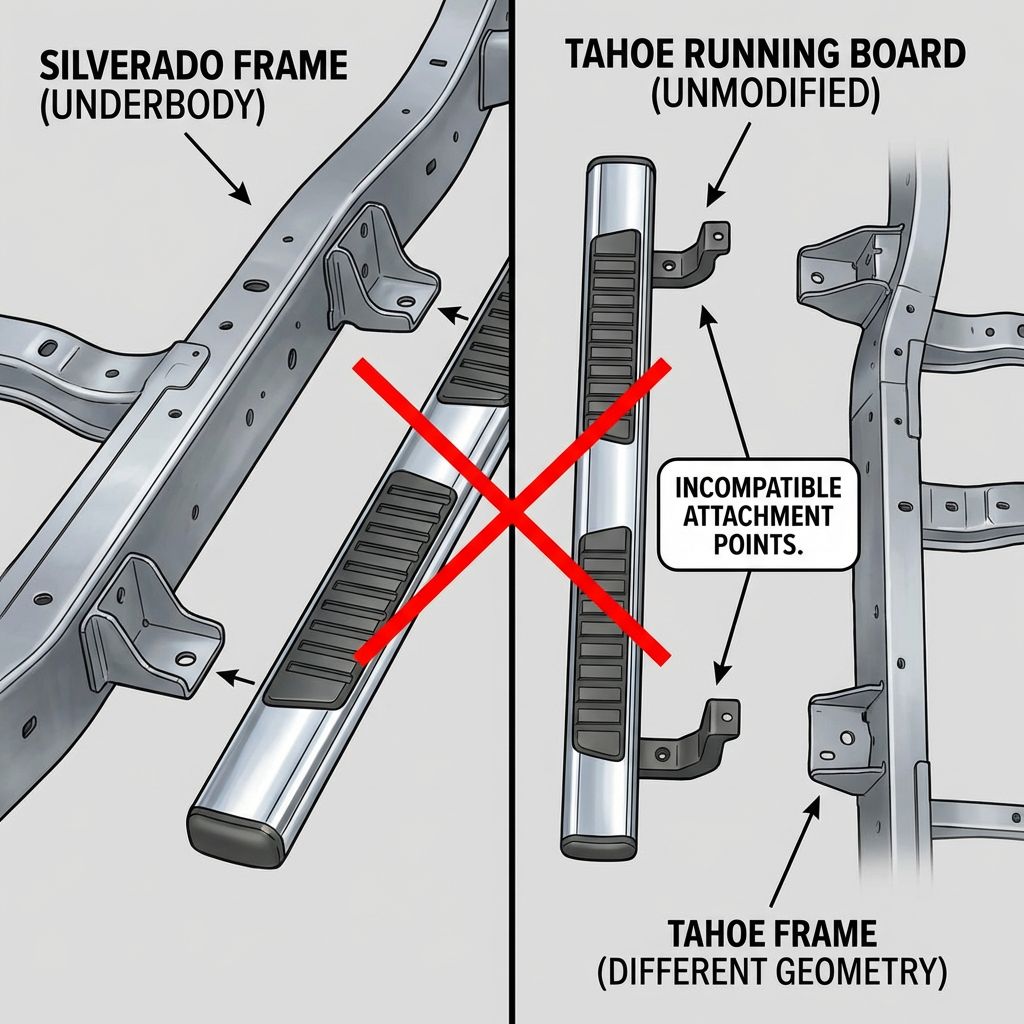 SILVERADO FRAME
(UNDERBODY)

TAHOE RUNNING BOARD
(UNMODIFIED)

INCOMPATIBLE
ATTACHMENT
POINTS.

TAHOE FRAME
(DIFFERENT GEOMETRY)