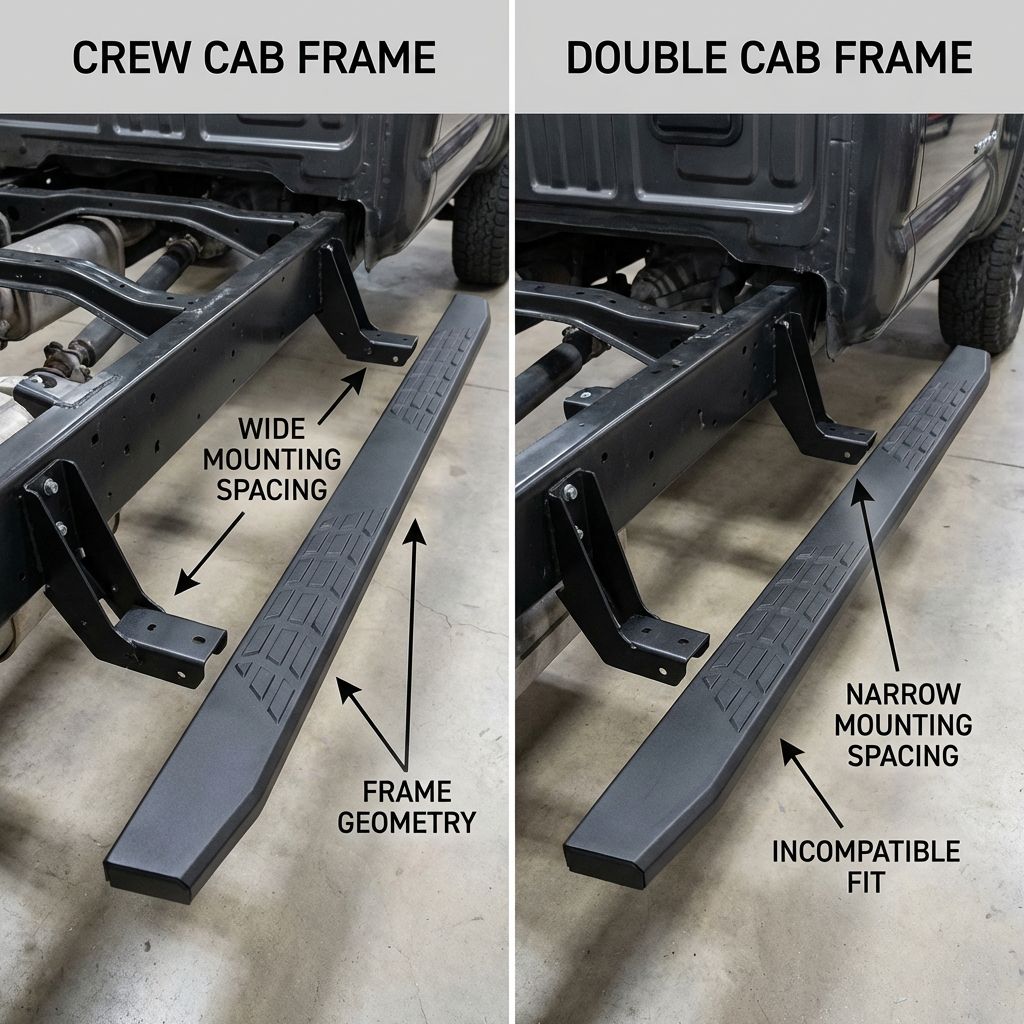 CREW CAB FRAME

WIDE MOUNTING SPACING

FRAME GEOMETRY

DOUBLE CAB FRAME

NARROW MOUNTING SPACING

INCOMPATIBLE FIT