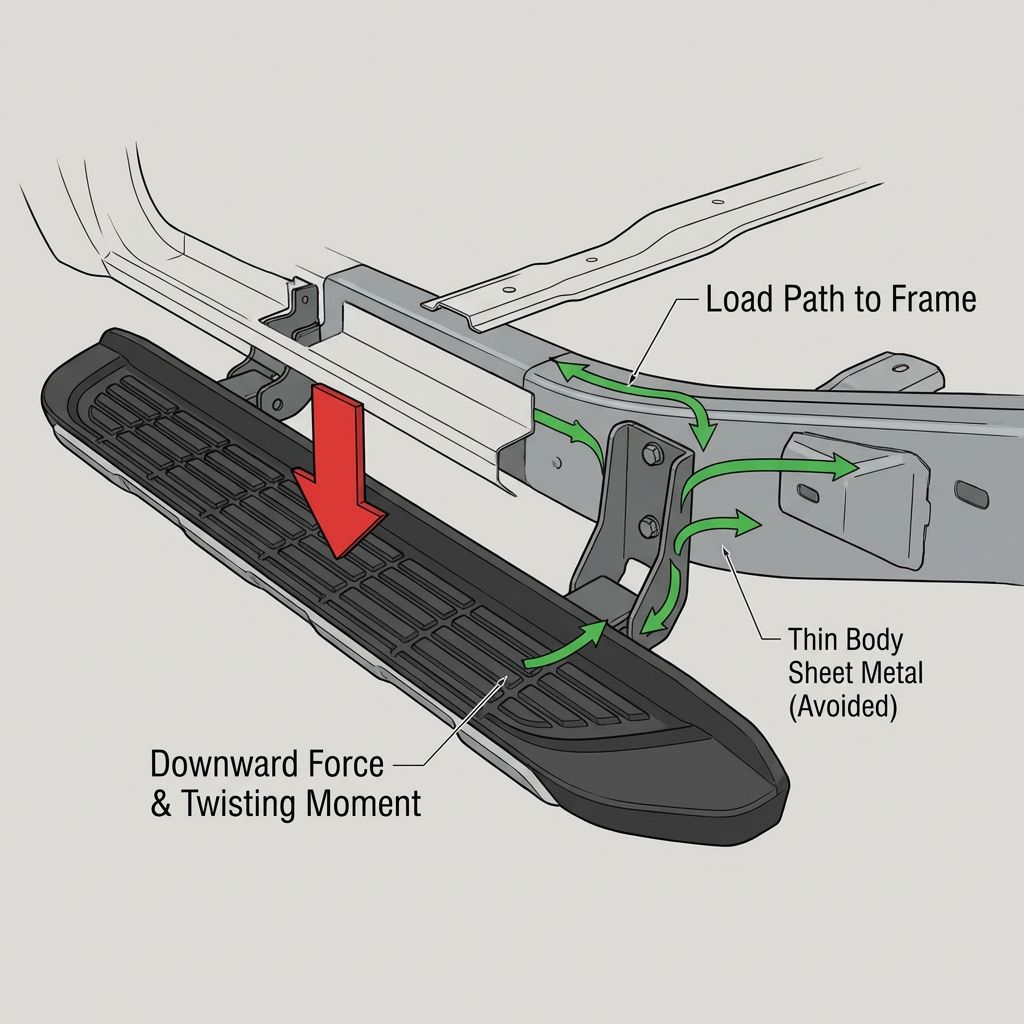 Load Path to Frame

Thin Body Sheet Metal (Avoided)

Downward Force & Twisting Moment