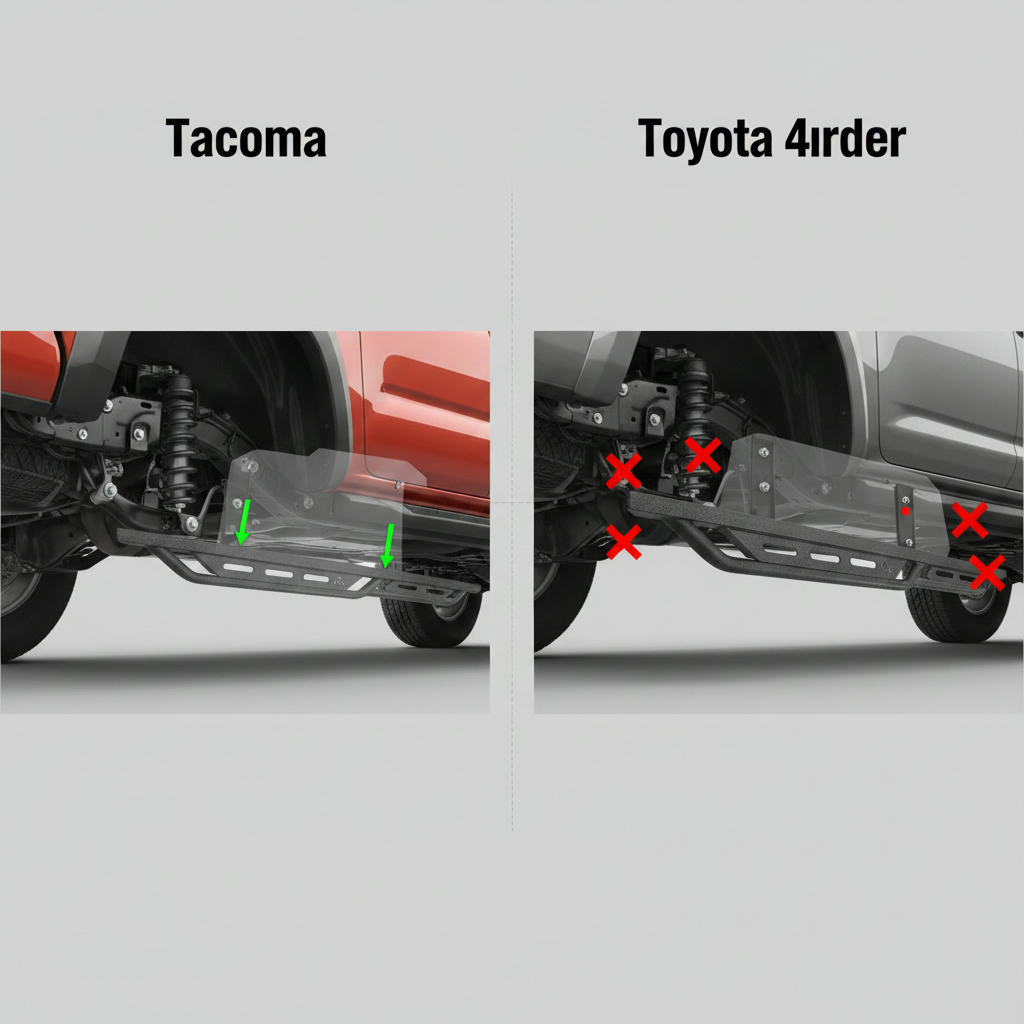 Tacoma

Toyota 4ırder