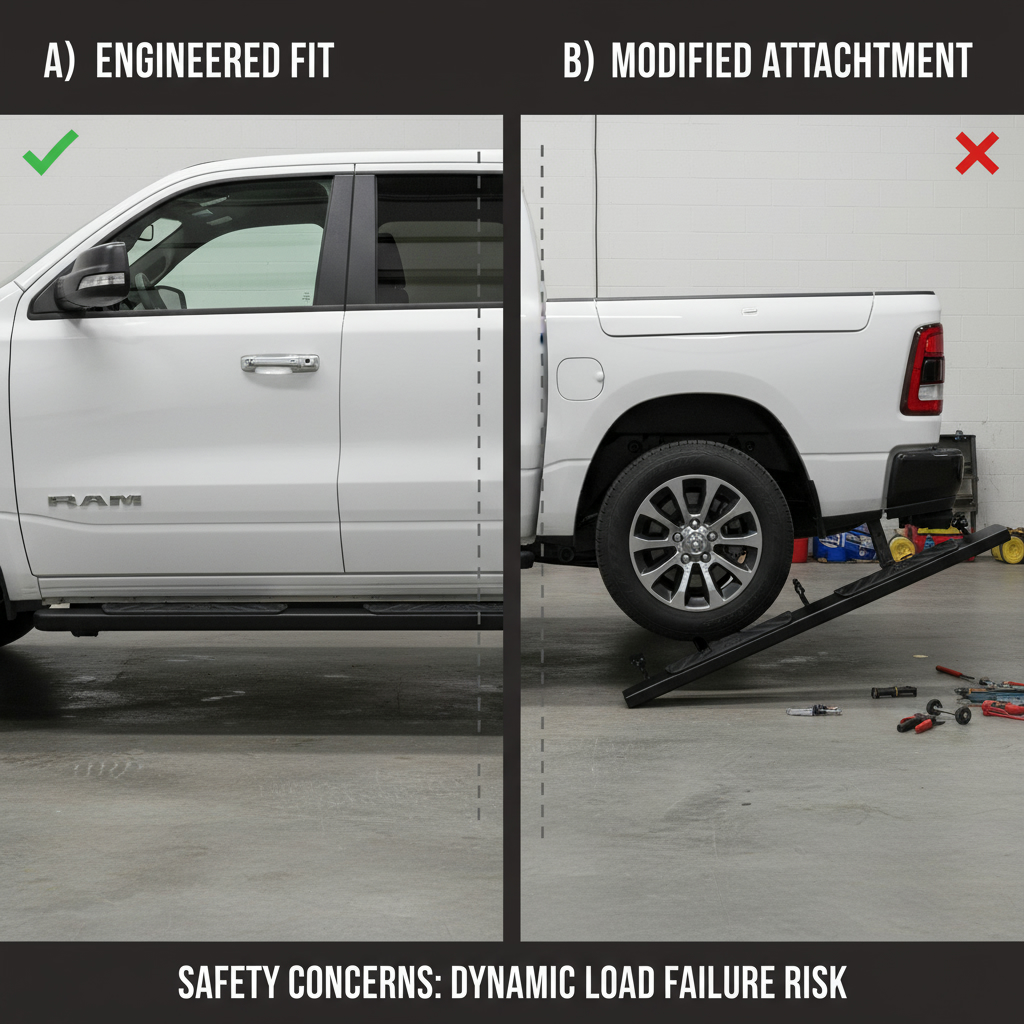 A) ENGINEERED FIT

B) MODIFIED ATTACHMENT

RAM

SAFETY CONCERNS: DYNAMIC LOAD FAILURE RISK