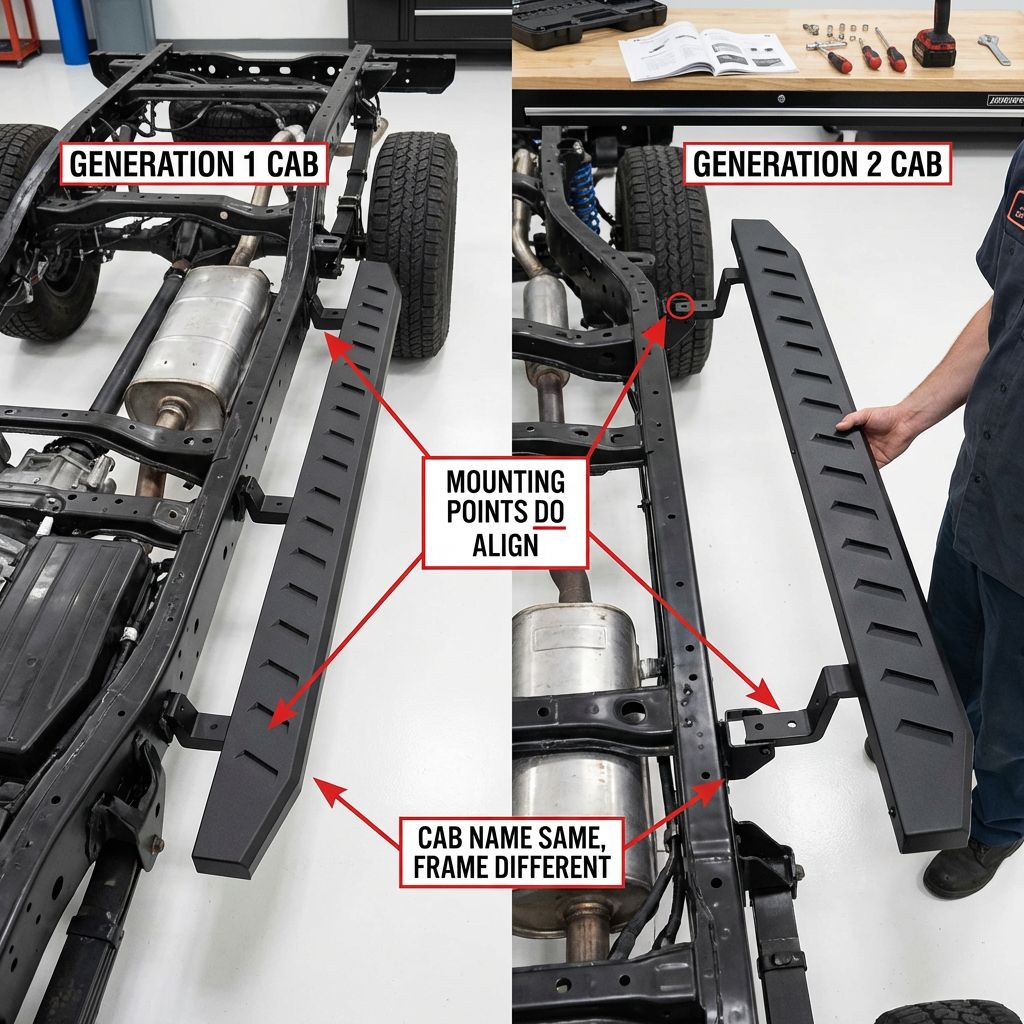 GENERATION 1 CAB

GENERATION 2 CAB

MOUNTING POINTS DO ALIGN

CAB NAME SAME, FRAME DIFFERENT